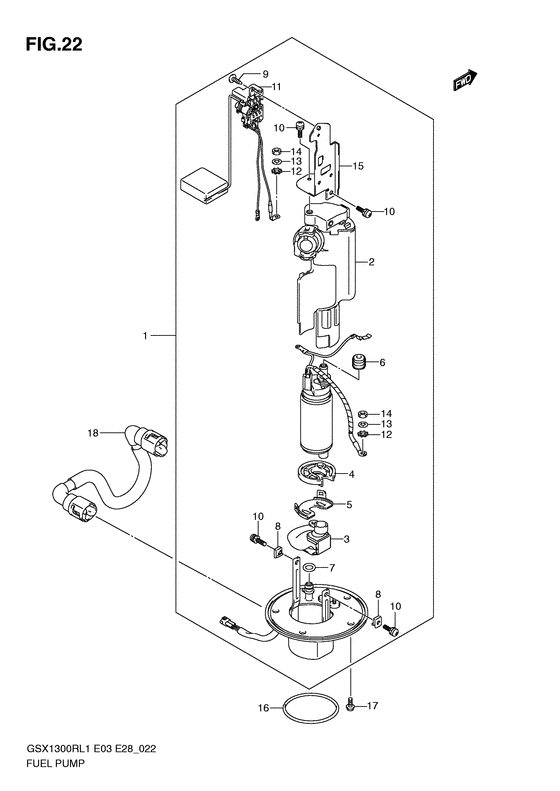 FIG.22

FWD

9
11
10
14
13
12
15
10
2
1
6
14
13
12
18
4
5
10
8
3
7
8
10
16
17

GSX1300RL1 E03 E28_022
FUEL PUMP