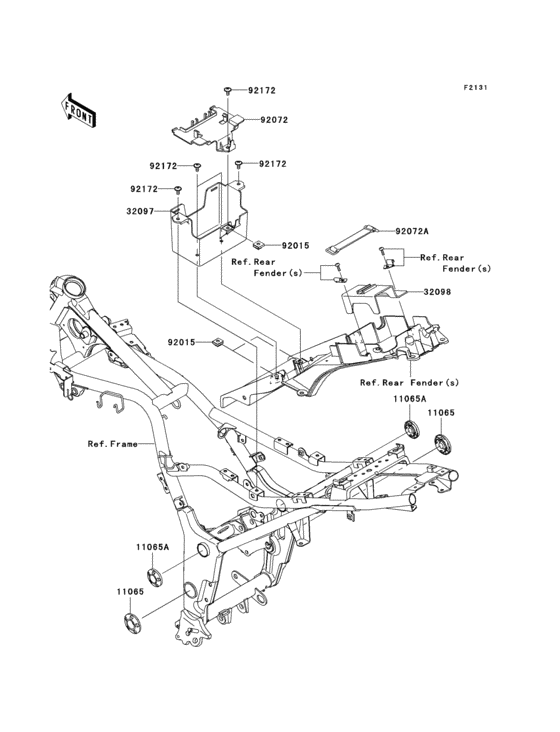 F2131

FRONT

92172

92072

92172

92172

92172

32097

92015

92072A

Ref.Rear Fender(s)

Ref.Rear Fender(s)

32098

92015

Ref.Rear Fender(s)

11065A

11065

Ref.Frame

11065A

11065