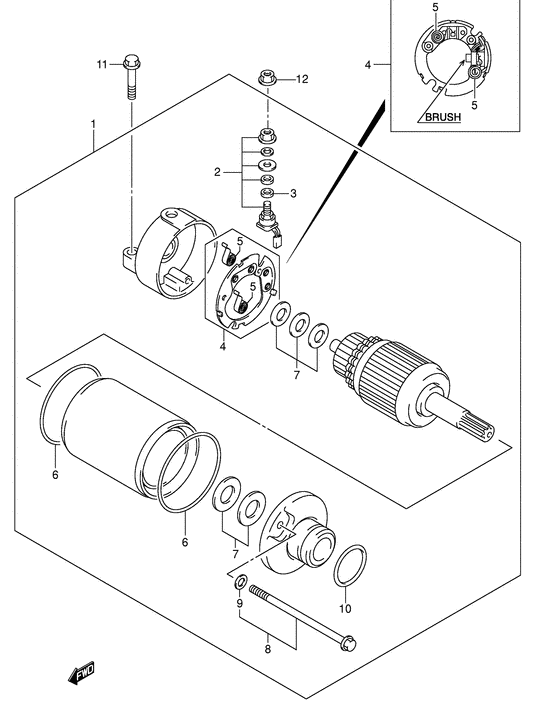 5
4
5
BRUSH
11
12
1
2
3
5
5
4
7
6
6
7
9
10
8
FWD