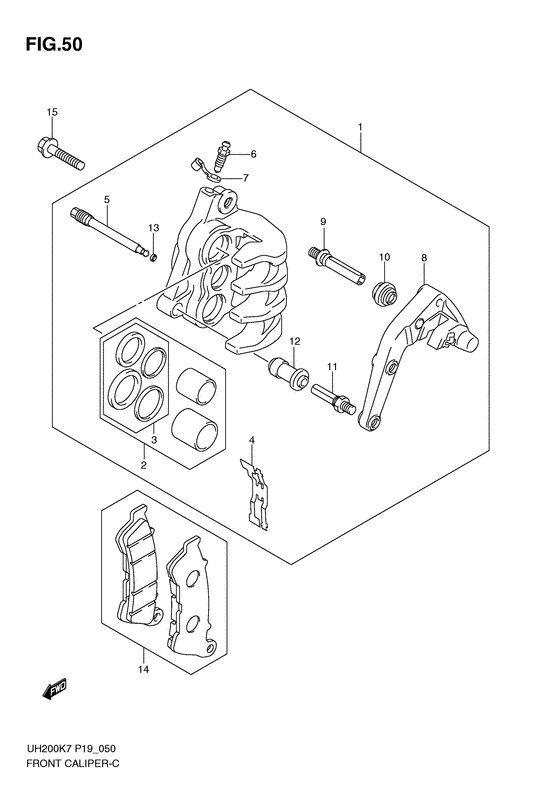 FIG.50

15
1
6
7
5
13
9
10
8
12
11
3
2
4
14
FWD

UH200K7 P19_050
FRONT CALIPER-C