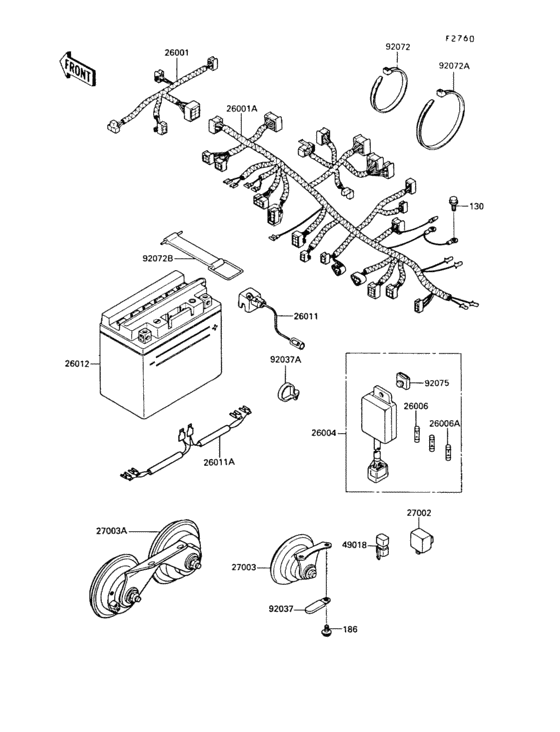 F2760

FRONT

26001

92072

92072A

26001A

130

92072B

26011

26012

92037A

92075

26006

26006A

26004

26011A

27002

27003A

49018

27003

92037

186