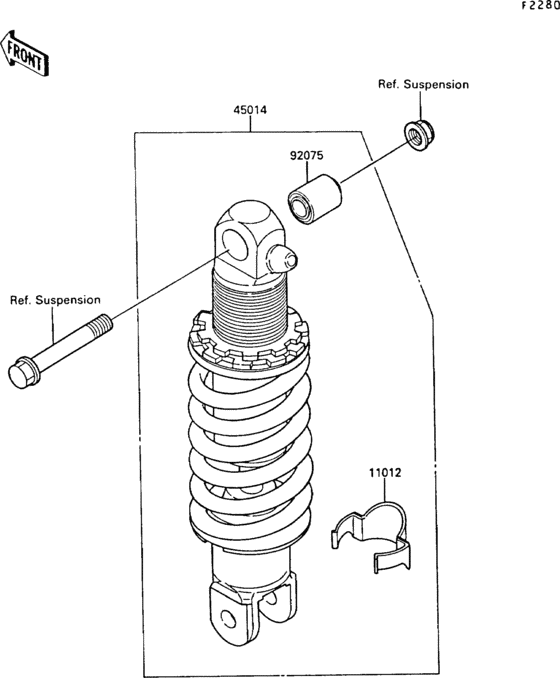 F2280

FRONT

Ref. Suspension

45014

92075

Ref. Suspension

11012