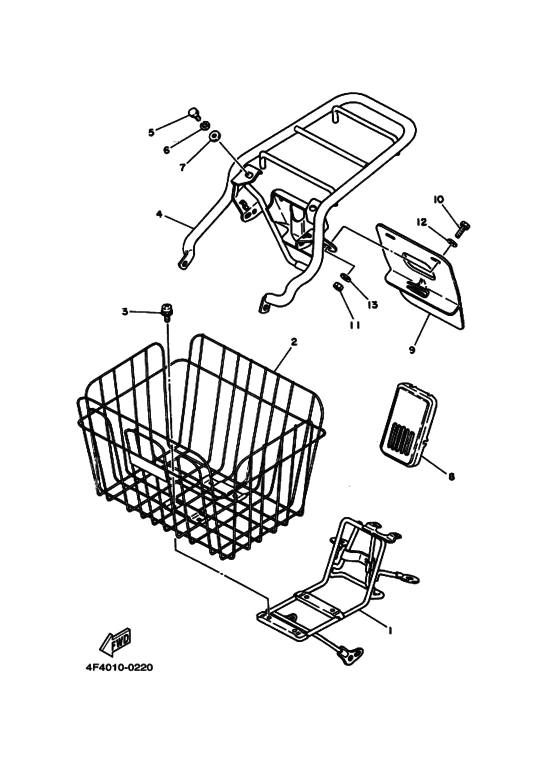 5
6
7
4
10
12
13
11
9
3
2
8
1
FWD
4F4010-0220