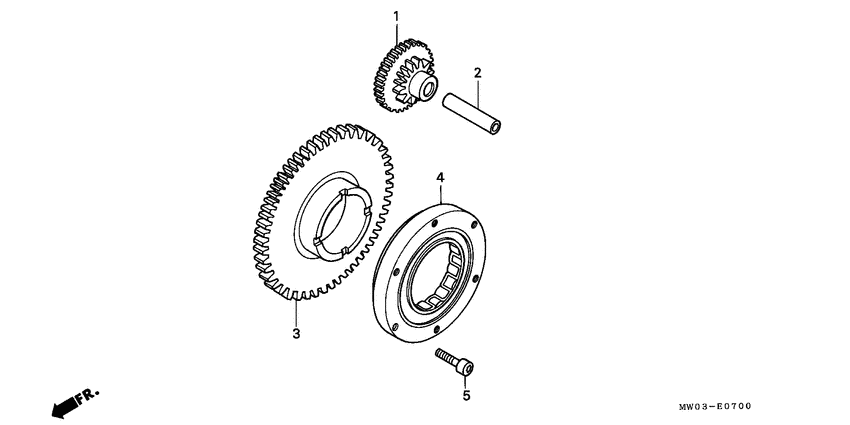 1
2
4
3
5
FR.
MW03-E0700