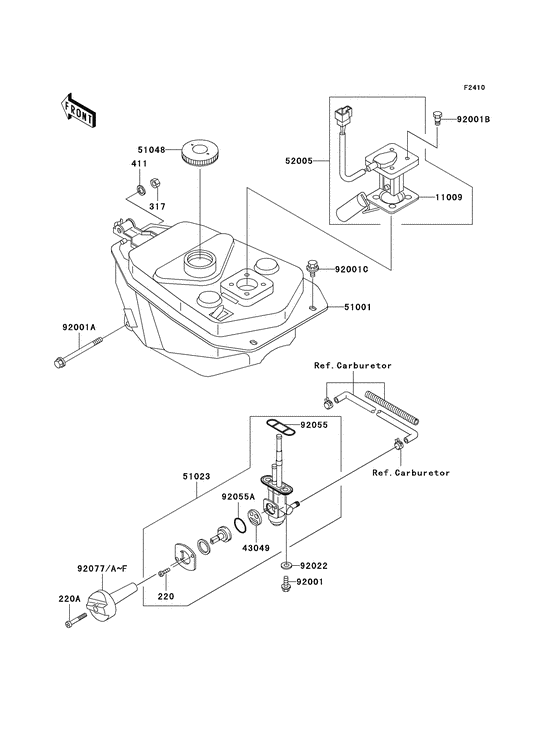 F2410

FRONT

92001B

51048

52005

411

317

11009

92001C

51001

92001A

Ref.Carburetor

92055

Ref.Carburetor

51023

92055A

43049

92022

92077/A~F

92001

220

220A