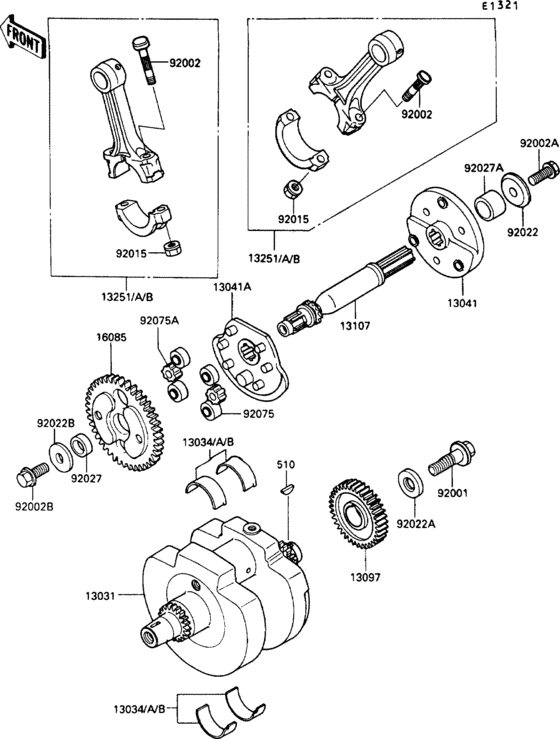 E1321

FRONT

92002

92015

13251/A/B

92002

92015

13251/A/B

92002A

92027A

92022

13041

13107

13041A

92075A

16085

92075

92022B

92027

92002B

13034/A/B

510

92001

92022A

13097

13031

13034/A/B