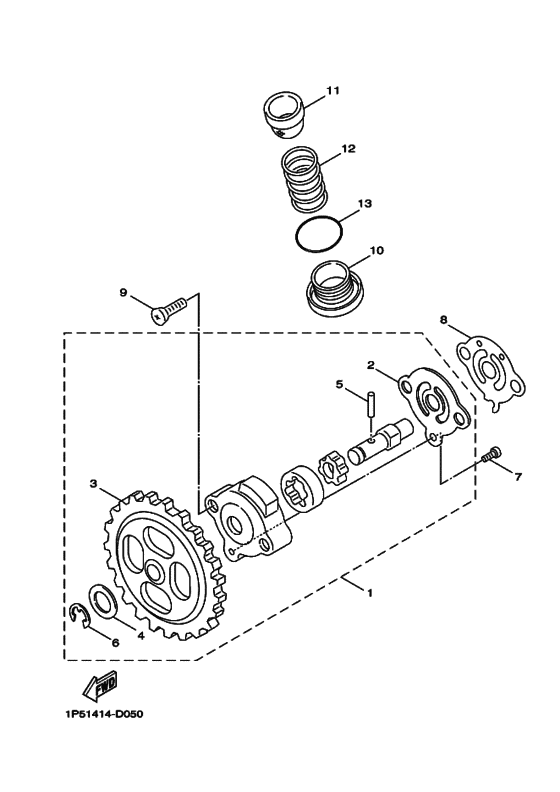 11
12
13
10
9
8
2
5
7
3
1
4
6
FWD
1P51414-D050