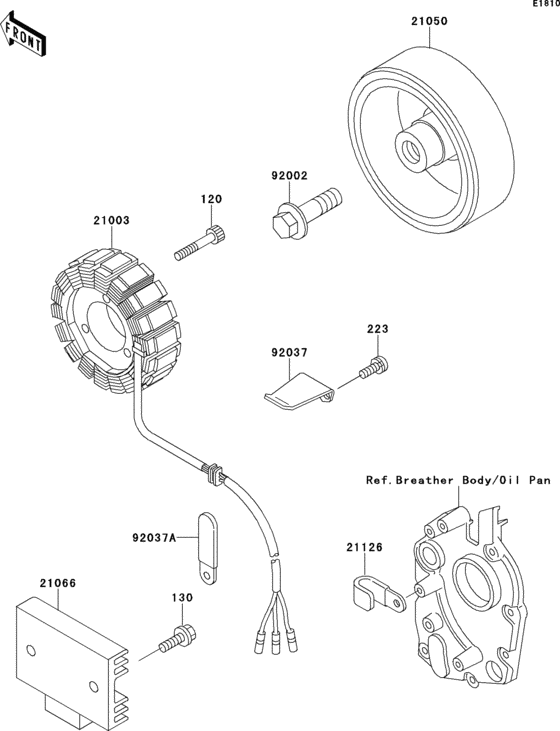 E1810

FRONT

21050

92002

120

21003

223

92037

Ref.Breather Body/Oil Pan

92037A

21126

21066

130