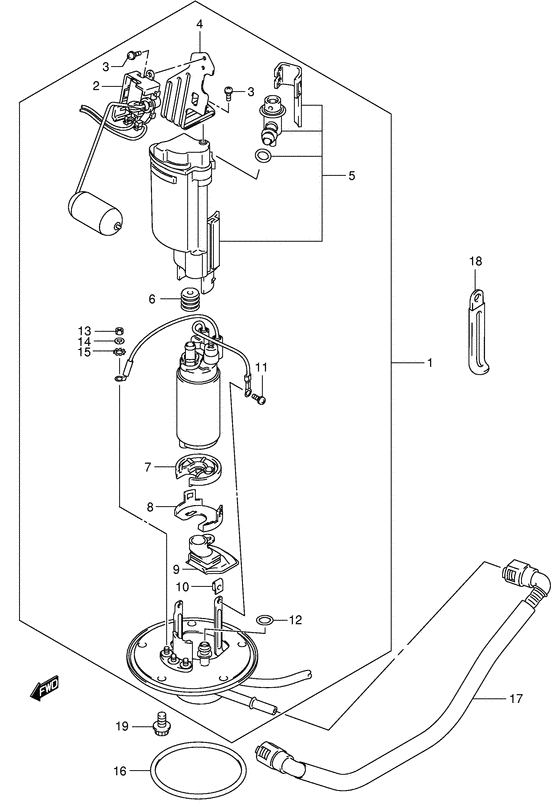 4
3
2
3
5
18
6
13
14
15
11
1
7
8
9
10
12
FWD
17
19
16