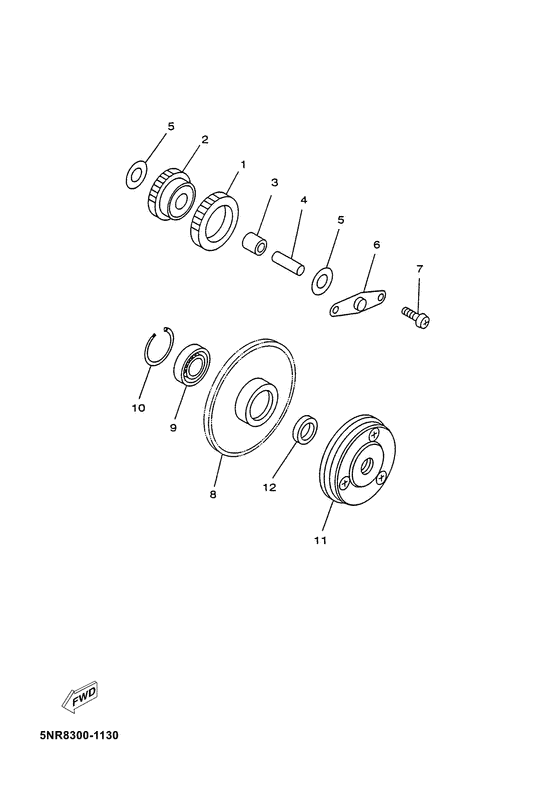 5
2
1
3
4
5
6
7
10
9
8
12
11
FWD
5NR8300-1130