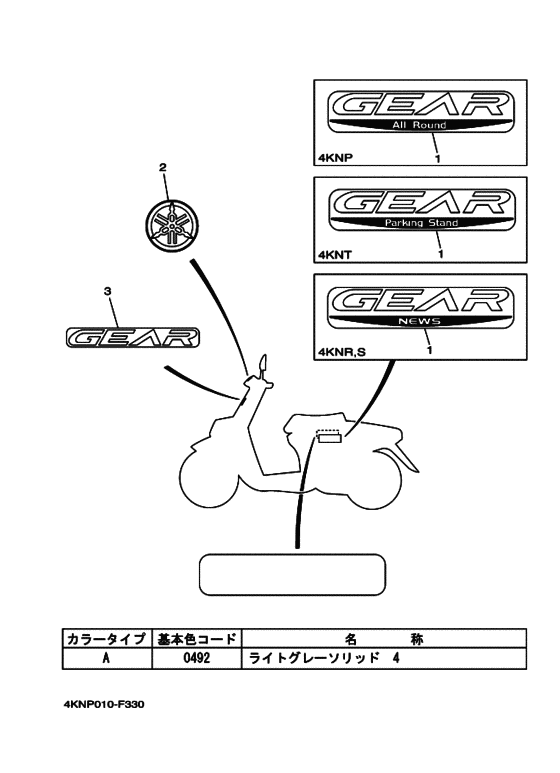 GEAR
All Round
4KNP
1

GEAR
Parking Stand
4KNT
1

GEAR
NEWS
4KNR,S
1

2

3
GEAR

| カラータイプ | 基本色コード | 名　　称 |
|---|---|---|
| A | 0492 | ライトグレーソリッド　4 |

4KNP010-F330