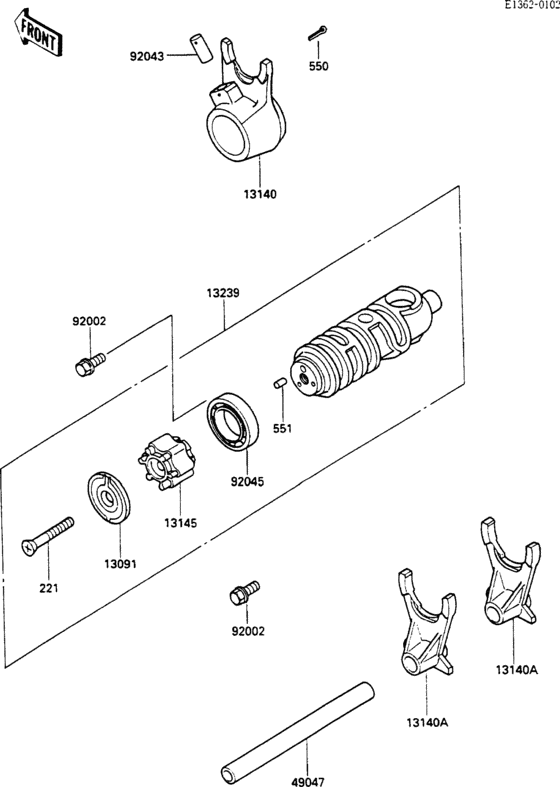 E1362-0102

FRONT

92043

550

13140

13239

92002

551

92045

13145

13091

221

92002

13140A

13140A

49047