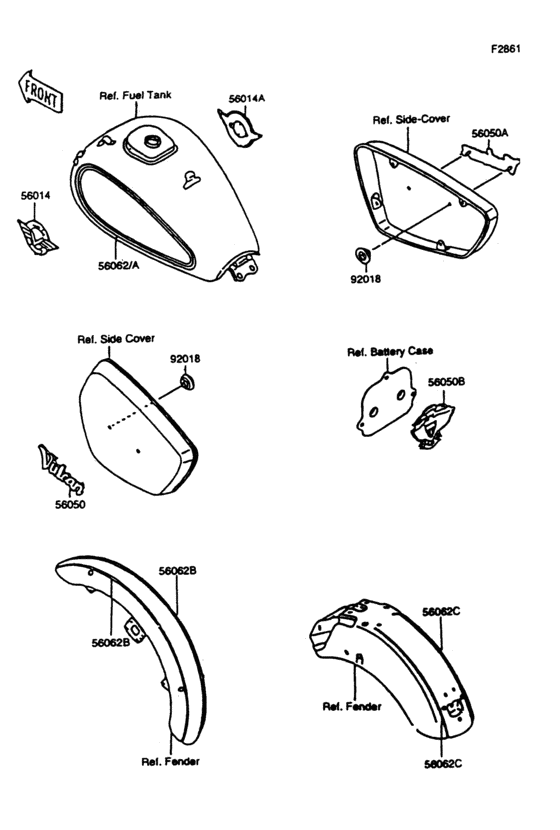 F2861

FRONT

Ref. Fuel Tank

56014A

56014

56062/A

Ref. Side-Cover

56050A

92018

Ref. Side Cover

92018

Vulcan

56050

Ref. Battery Case

56050B

56062B

56062B

Ref. Fender

56062C

Ref. Fender

56062C