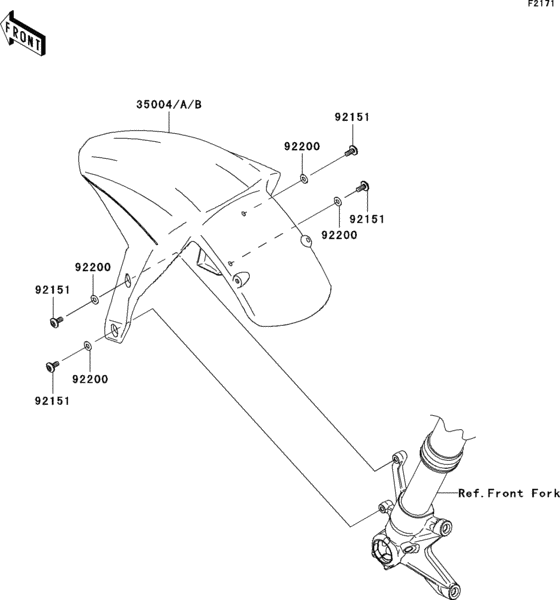 F2171

FRONT

35004/A/B

92151

92200

92151

92200

92200

92151

92200

92151

Ref.Front Fork