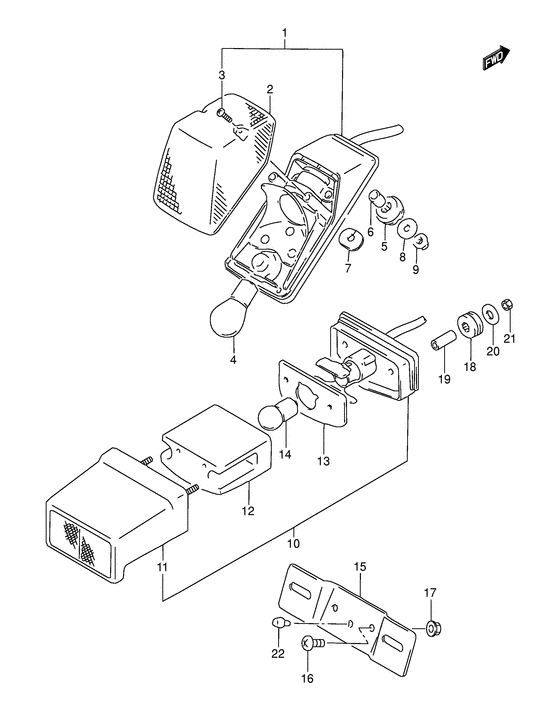 1
FWD
3
2
6
5
8
9
7
4
21
20
18
19
14
13
12
10
11
15
17
22
16