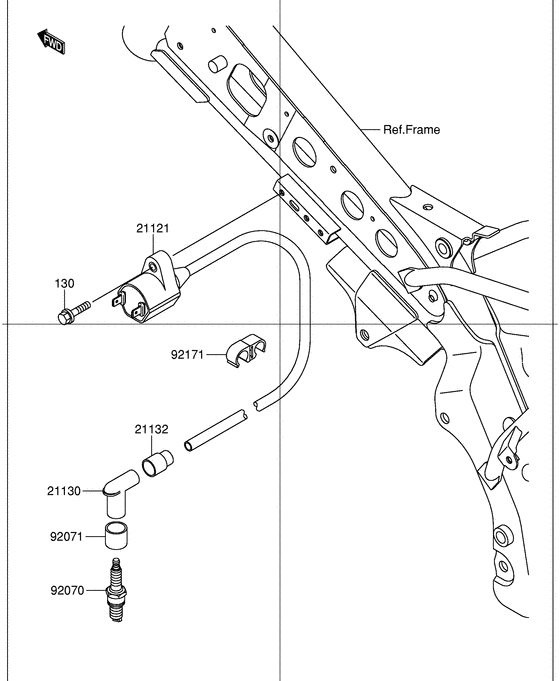 FWD

Ref.Frame

21121

130

92171

21132

21130

92071

92070