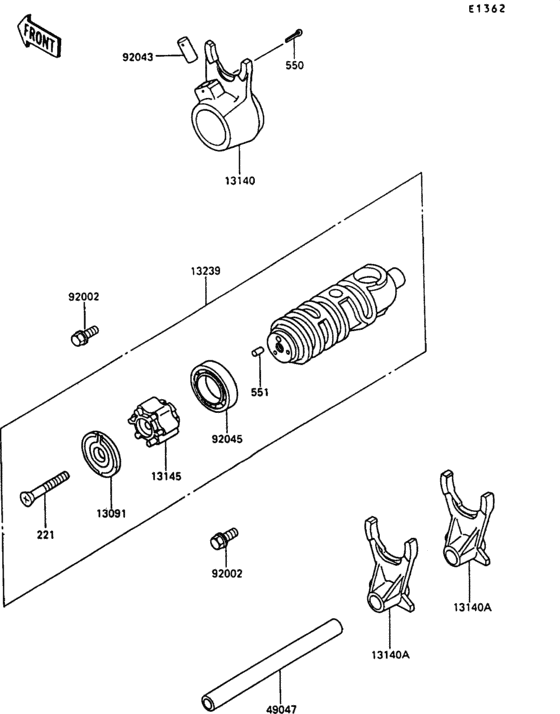 E1362

FRONT

92043
550
13140
13239
92002
551
92045
13145
13091
221
92002
13140A
13140A
49047