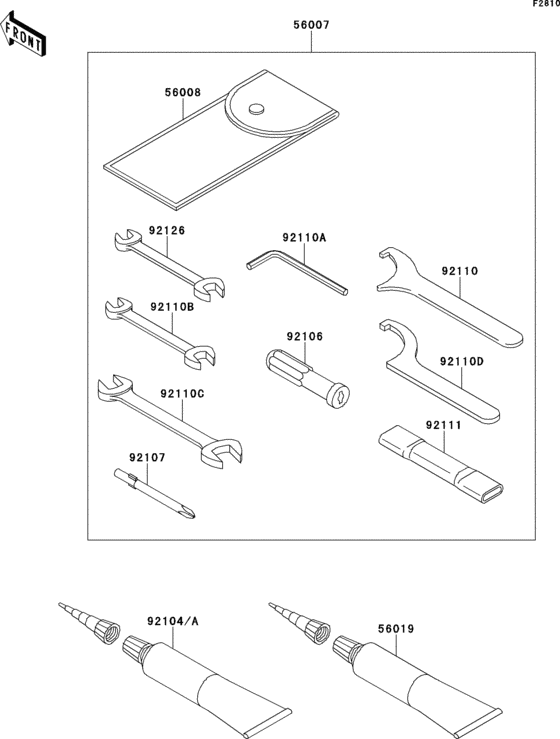 F2810

FRONT

56007

56008

92126

92110A

92110

92110B

92106

92110D

92110C

92111

92107

92104/A

56019