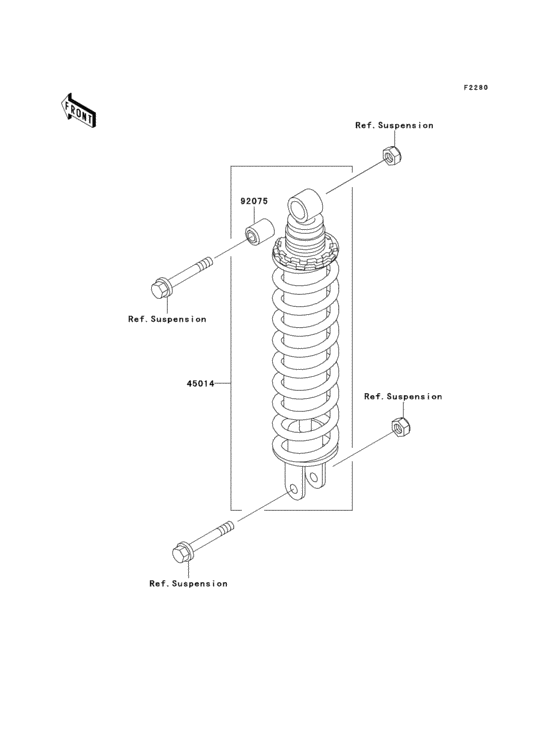 F2280

FRONT

Ref.Suspension

92075

Ref.Suspension

45014

Ref.Suspension

Ref.Suspension