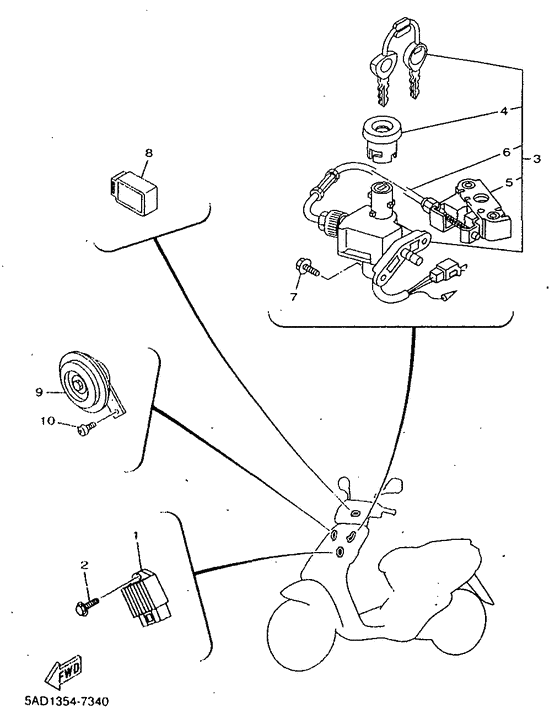 4
6
3
5
8
7
9
10
1
2
FWD
5AD1354-7340