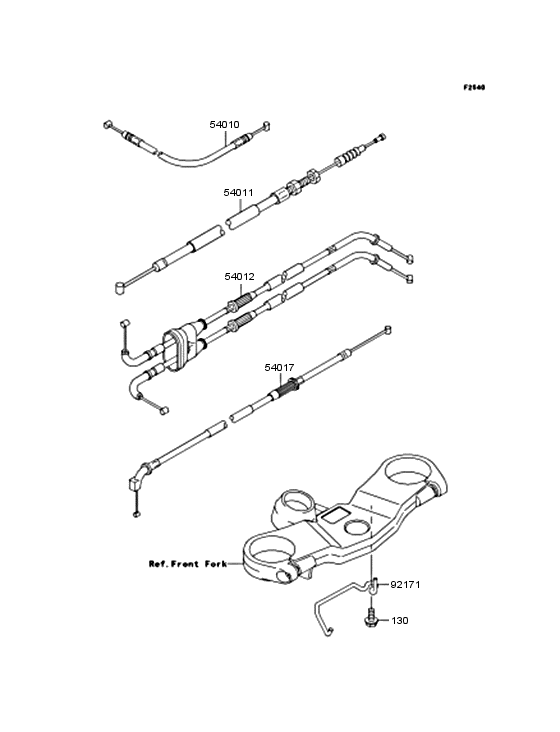 F2540

54010

54011

54012

54017

Ref.Front Fork

92171

130