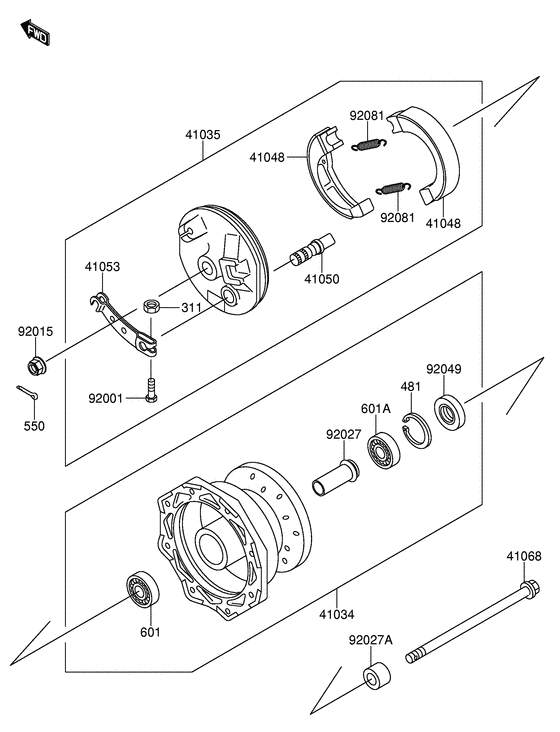 FWD

41035

92081

41048

92081

41048

41053

41050

311

92015

92001

550

92049

481

601A

92027

41068

41034

601

92027A