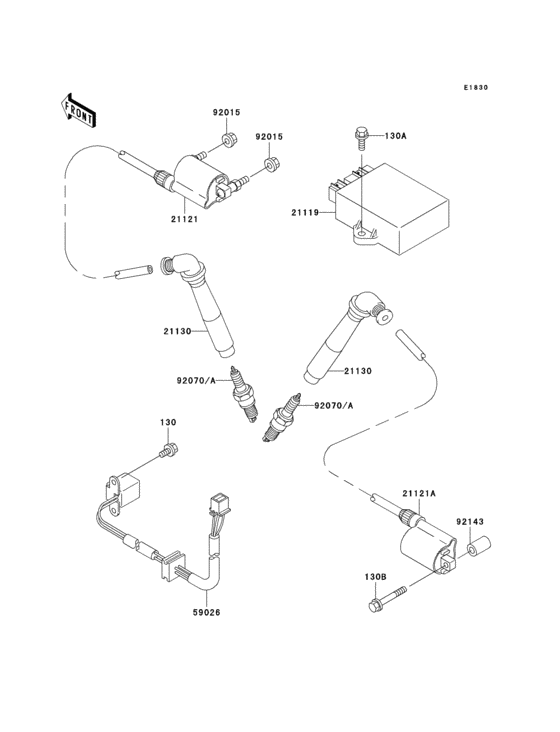 E1830

FRONT

92015

92015

130A

21121

21119

21130

21130

92070/A

92070/A

130

21121A

92143

130B

59026