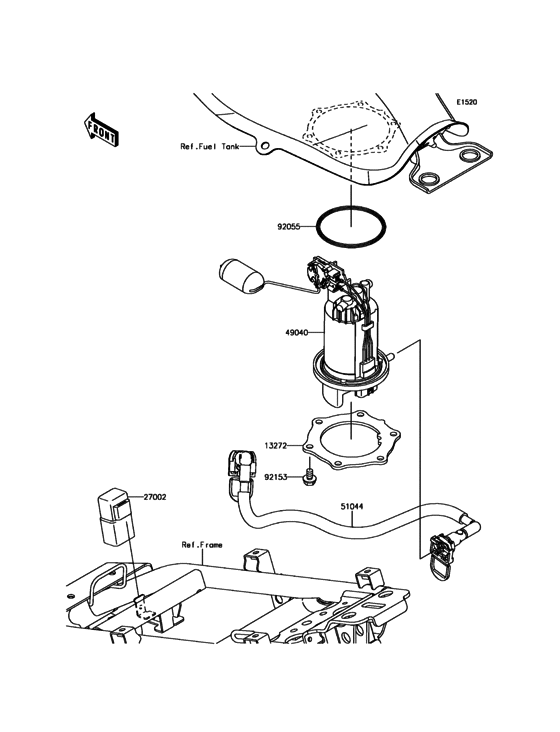 E1520

FRONT

Ref.Fuel Tank

92055

49040

13272

92153

27002

51044

Ref.Frame