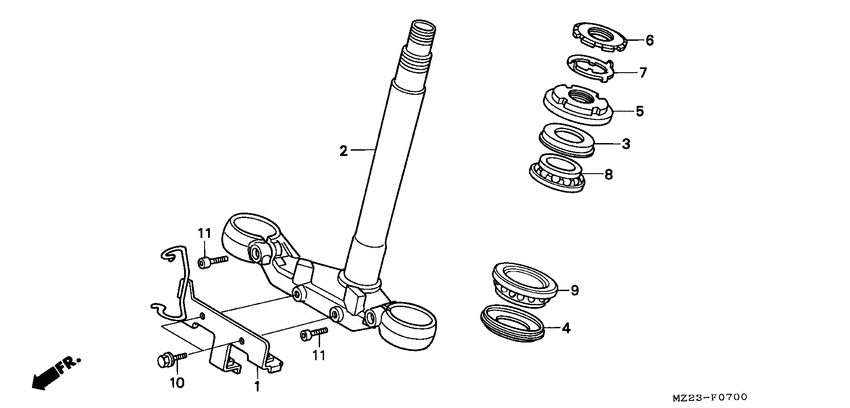 6
7
5
3
8
2
11
9
4
11
FR.
10
1
MZ23-F0700