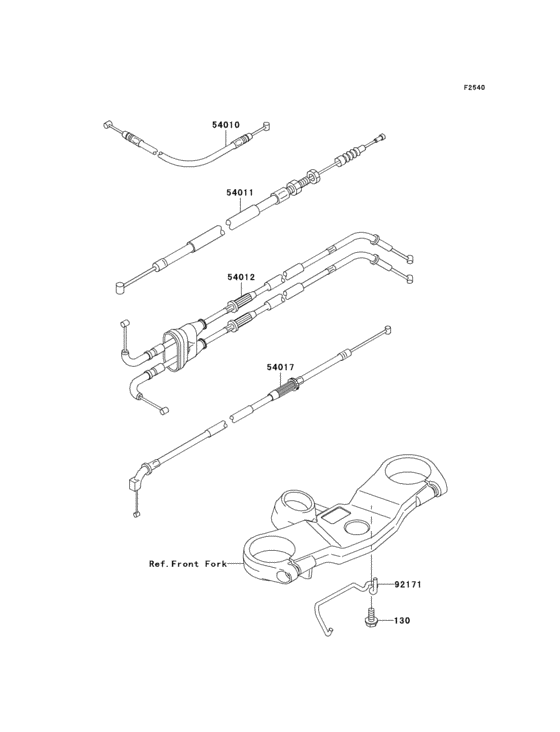 F2540

54010

54011

54012

54017

Ref.Front Fork

92171

130