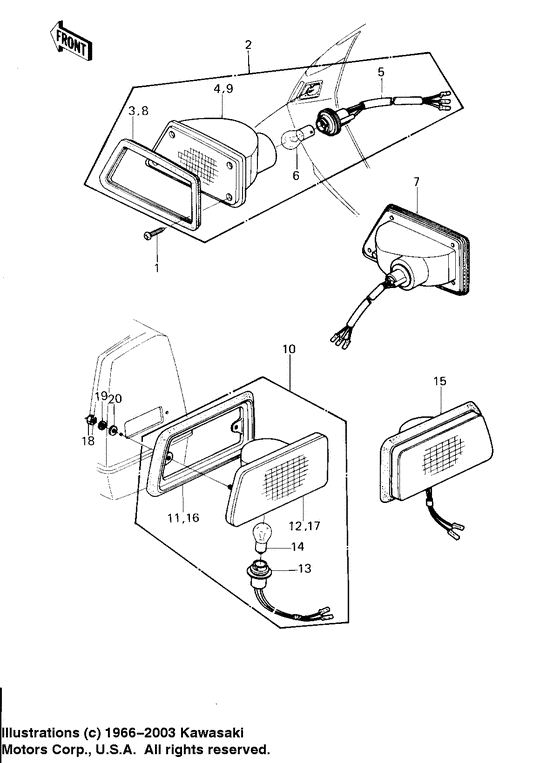 FRONT

2

4,9

5

3,8

6

7

1

10

15

19

20

18

11,16

12,17

14

13

Illustrations (c) 1966–2003 Kawasaki Motors Corp., U.S.A. All rights reserved.