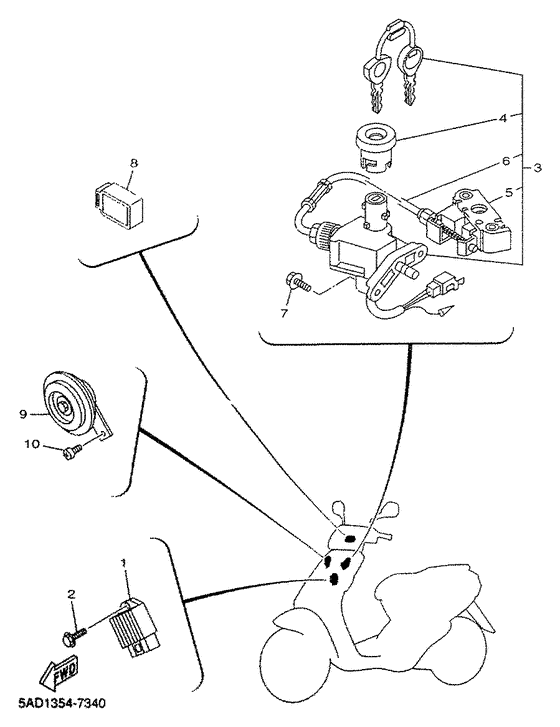 4
6
3
5
8
7
9
10
1
2
FWD
5AD1354-7340