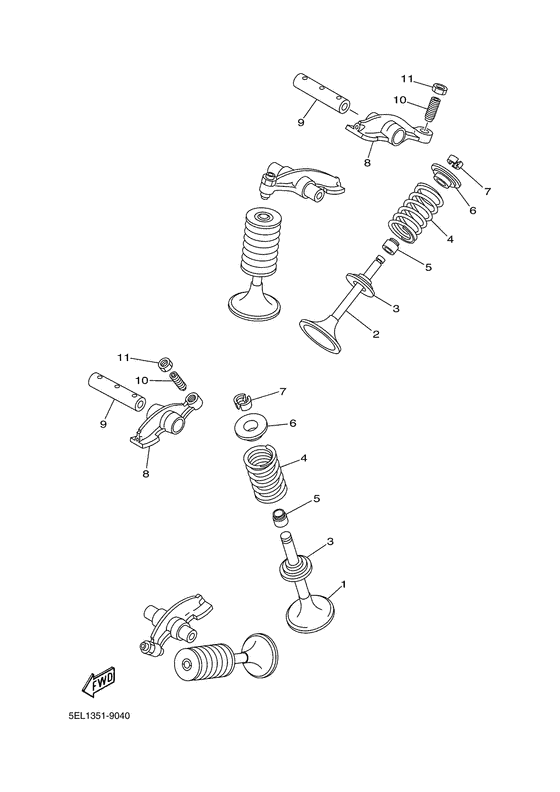 11
10
9
8
7
6
4
5
3
2
11
10
9
8
7
6
4
5
3
1
FWD
5EL1351-9040