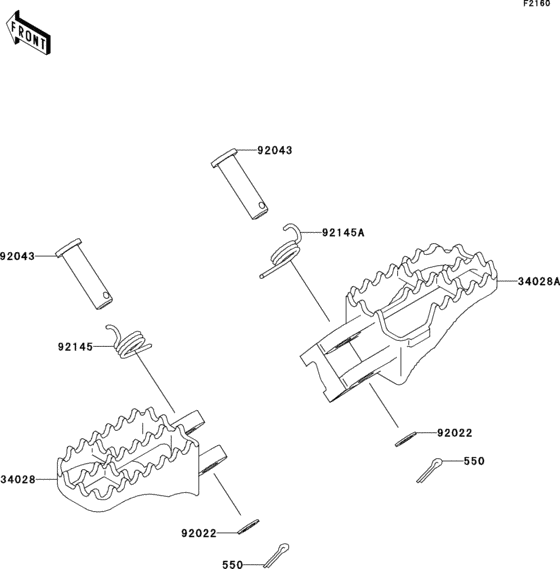 F2160

FRONT

92043

92145A

92043

34028A

92145

92022

550

34028

92022

550