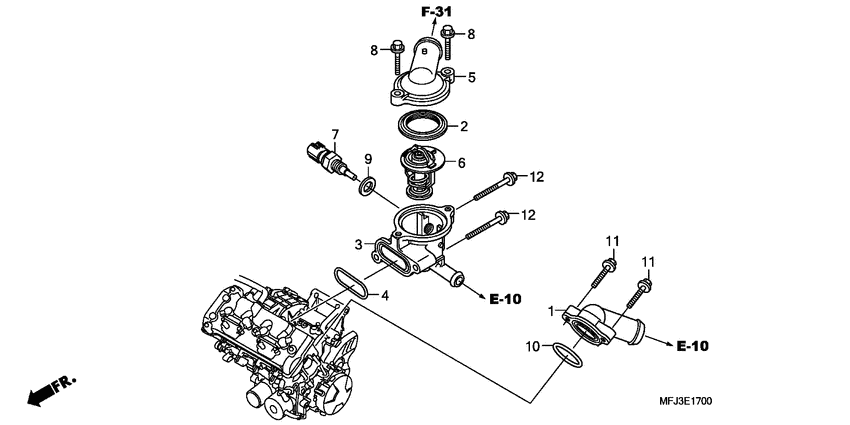 F-31
8
8
5
2
7
9
6
12
12
3
4
E-10
11
11
1
10
E-10
FR.
MFJ3E1700