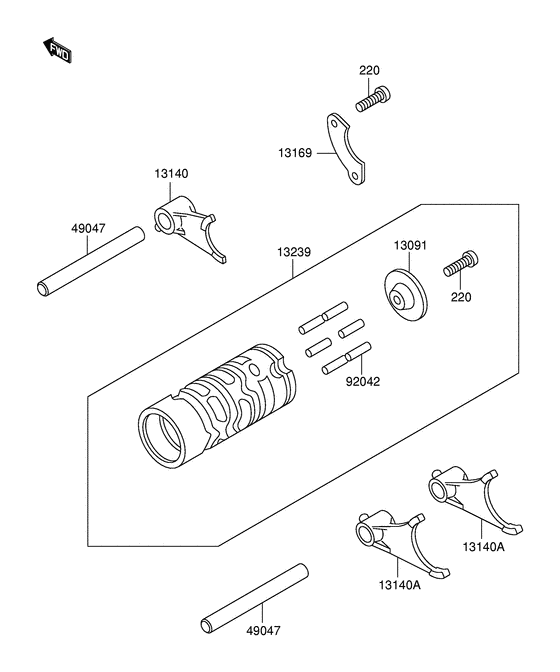 FWD

220

13169

13140

49047

13239

13091

220

92042

13140A

13140A

49047