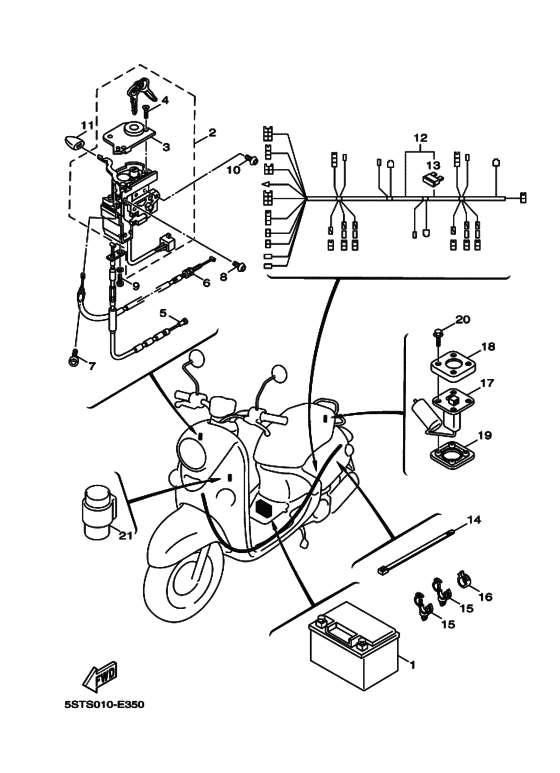 4
11
3
2
10
12
13
9
6
8
5
7
20
18
17
19
21
14
16
15
15
1
FWD
5STS010-E350