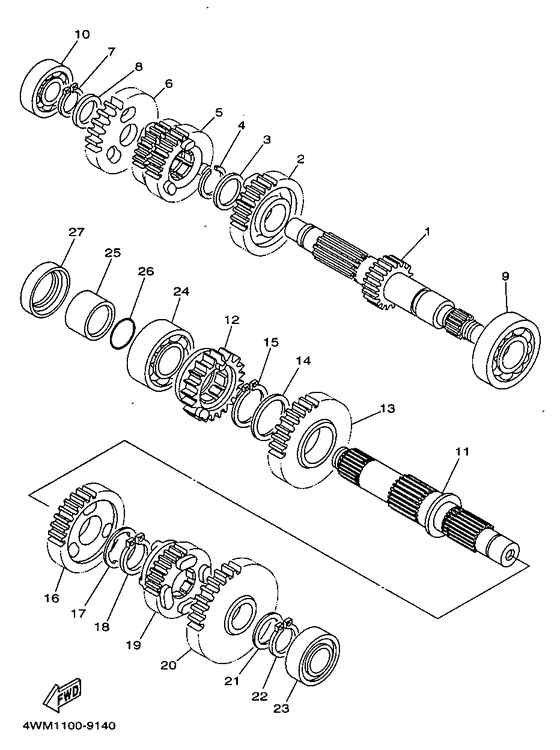 10
7
8
6
5
4
3
2
1
9
27
25
26
24
12
15
14
13
11
16
17
18
19
20
21
22
23
FWD
4WM1100-9140