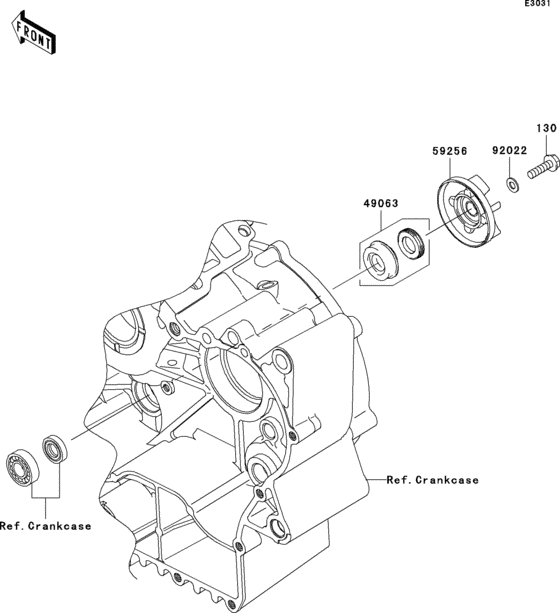 E3031

FRONT

130

59256

92022

49063

Ref. Crankcase

Ref. Crankcase