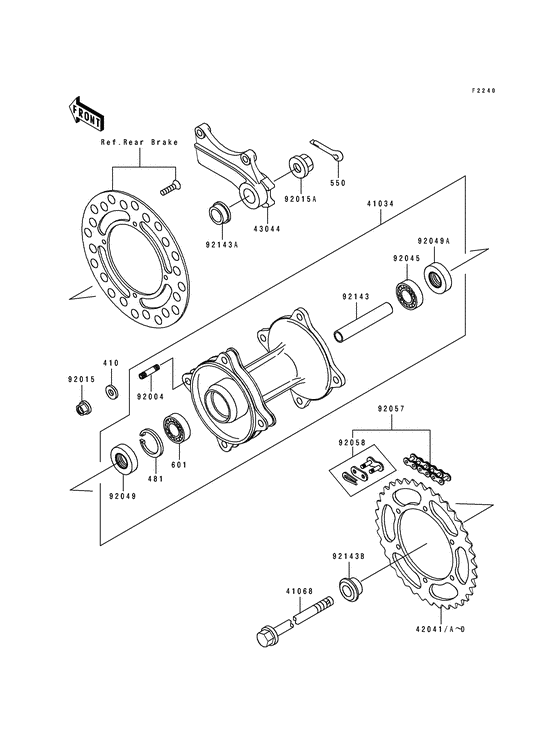 F2240

FRONT

Ref.Rear Brake

550

92015A

43044

92143A

41034

92049A

92045

92143

410

92015

92004

92057

92058

481

601

92049

92143B

41068

42041/A~O