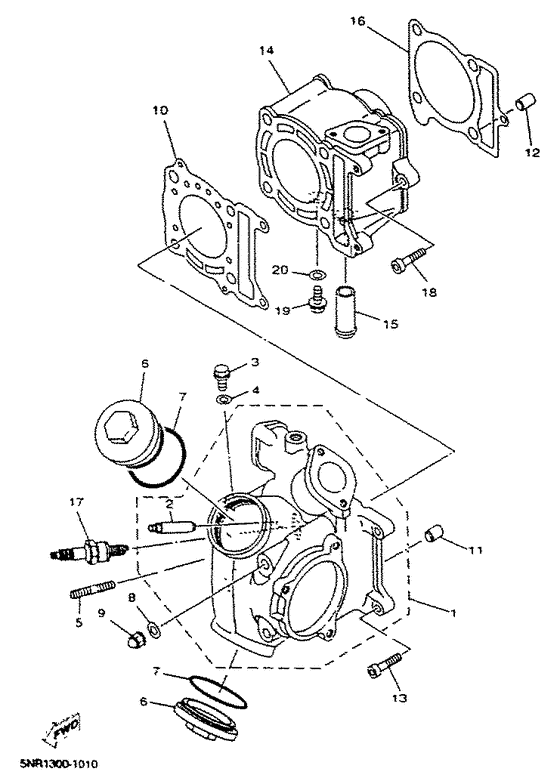 16
14
10
12
20
18
19
15
6
3
7
4
17
2
11
5
8
9
1
7
13
6
FWD
5NR1300-1010