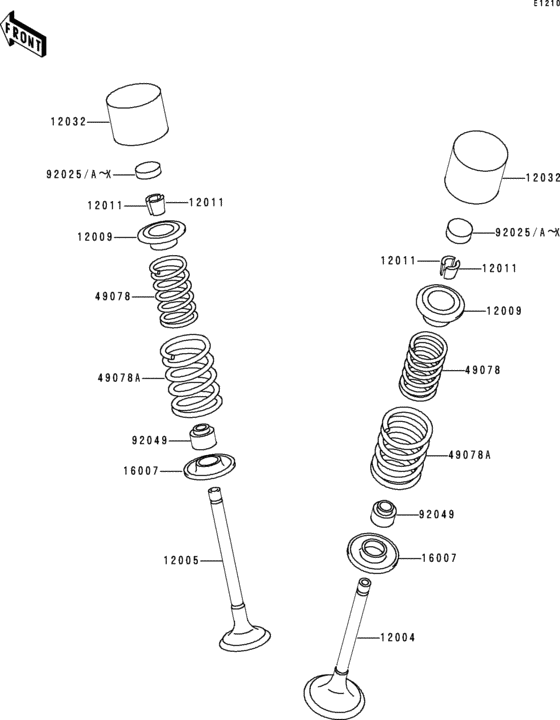 E1210

FRONT

12032
92025/A~X
12011
12011
12009
49078
49078A
92049
16007
12005

12032
92025/A~X
12011
12011
12009
49078
49078A
92049
16007
12004