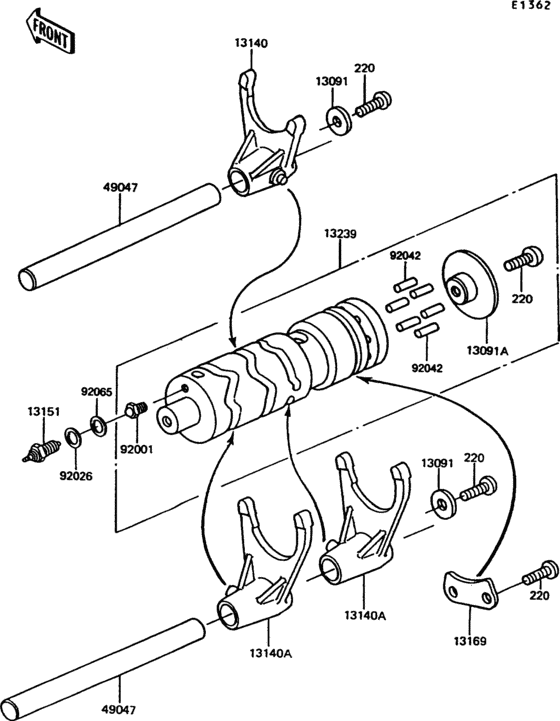 E1362

FRONT

13140

13091

220

49047

13239

92042

220

13091A

92042

92065

13151

92001

92026

13091

220

13140A

13140A

220

13169

49047