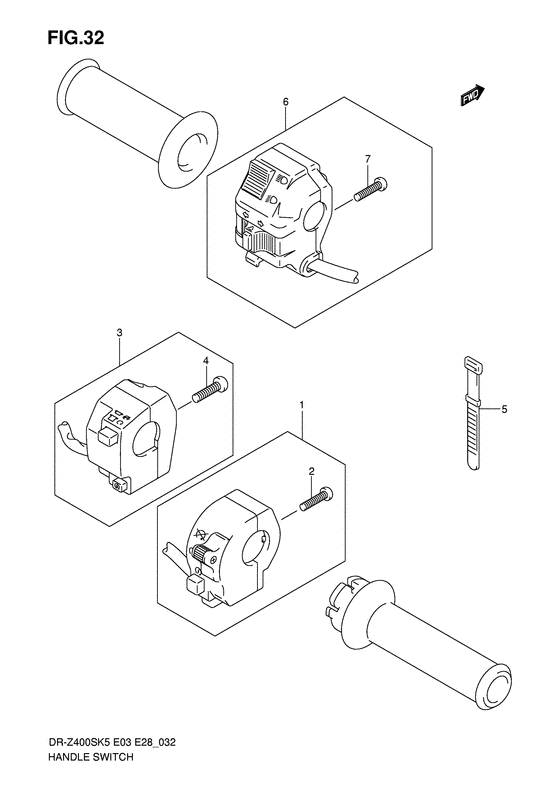 FIG.32

FWD

6

7

3

4

5

1

2

DR-Z400SK5 E03 E28_032
HANDLE SWITCH