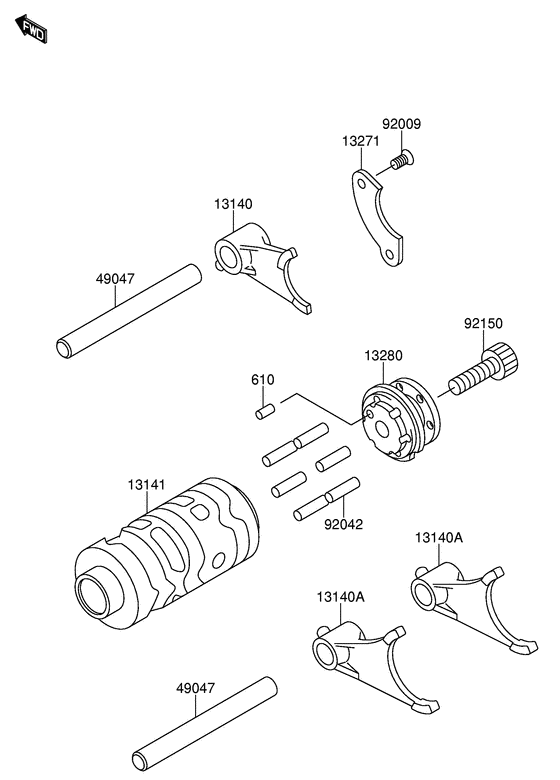 FWD

92009
13271
13140
49047
92150
13280
610
13141
92042
13140A
13140A
49047