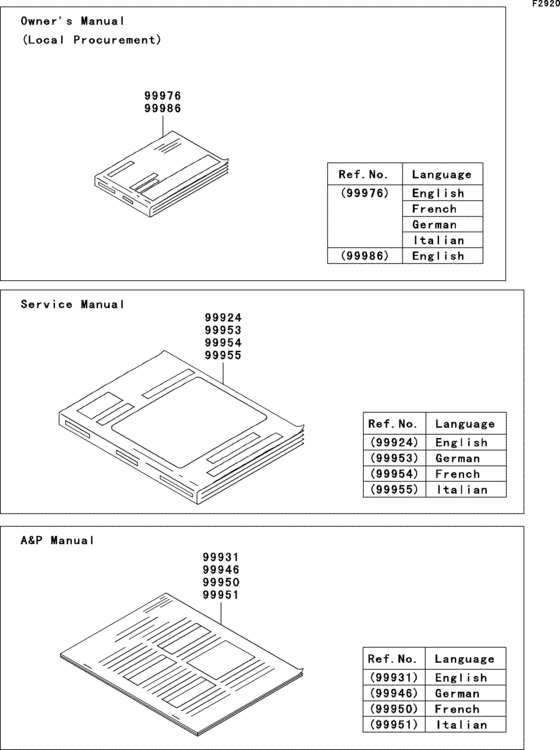 F2920

Owner's Manual
(Local Procurement)

99976
99986

| Ref. No. | Language |
|---|---|
| (99976) | English |
| | French |
| | German |
| | Italian |
| (99986) | English |

Service Manual

99924
99953
99954
99955

| Ref. No. | Language |
|---|---|
| (99924) | English |
| (99953) | German |
| (99954) | French |
| (99955) | Italian |

A&P Manual

99931
99946
99950
99951

| Ref. No. | Language |
|---|---|
| (99931) | English |
| (99946) | German |
| (99950) | French |
| (99951) | Italian |