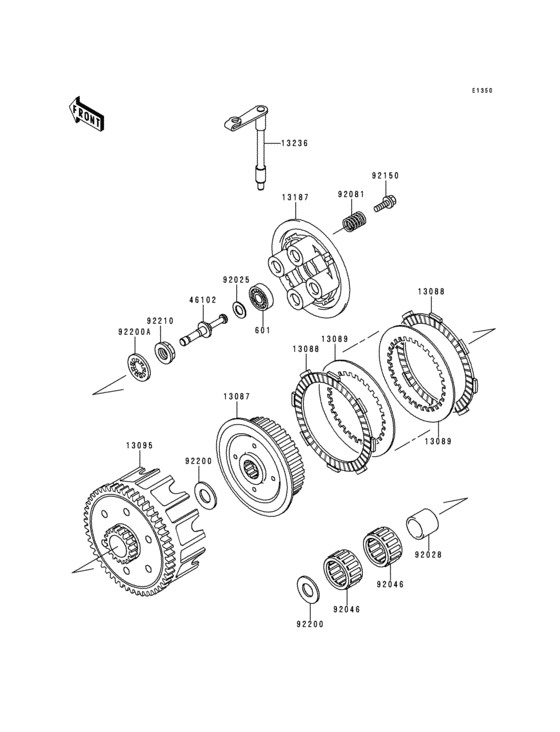 E1350

FRONT

13236

92150

13187

92081

92025

46102

92210

92200A

601

13088

13089

13088

13089

13087

13095

92200

92028

92046

92046

92200