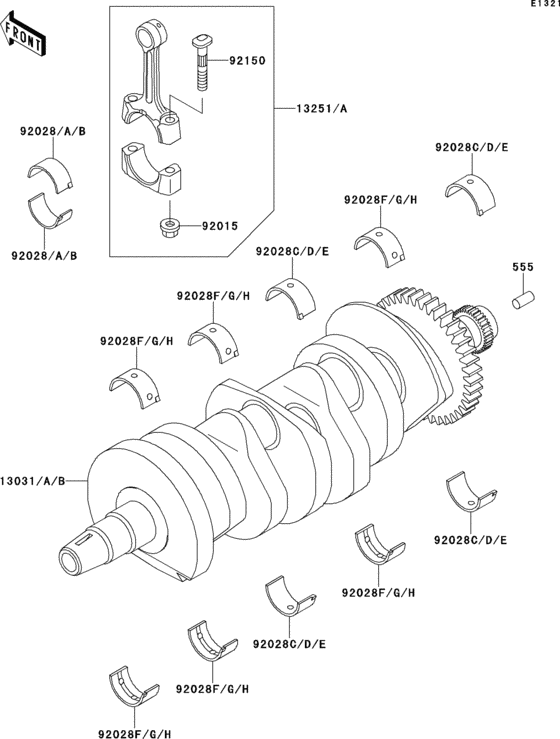 E1321

FRONT

92150

13251/A

92028/A/B

92028/A/B

92015

92028C/D/E

92028F/G/H

92028C/D/E

555

92028F/G/H

92028F/G/H

13031/A/B

92028C/D/E

92028F/G/H

92028C/D/E

92028F/G/H

92028F/G/H