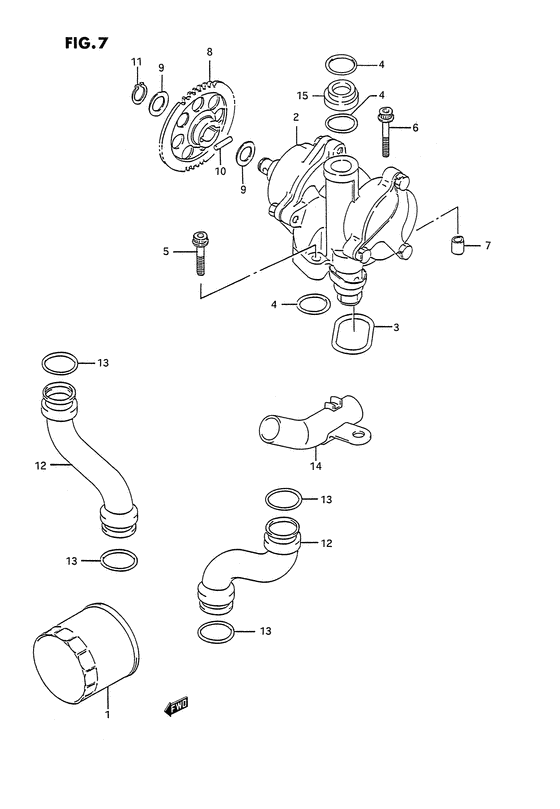 FIG.7

11
9
8
4
15
4
2
6
10
9
5
7
4
3
13
12
14
13
12
13
13
1
FWD