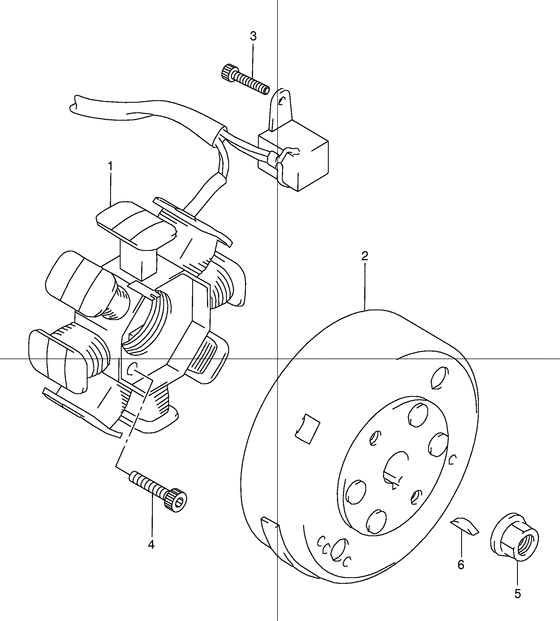 3
1
2
4
6
5